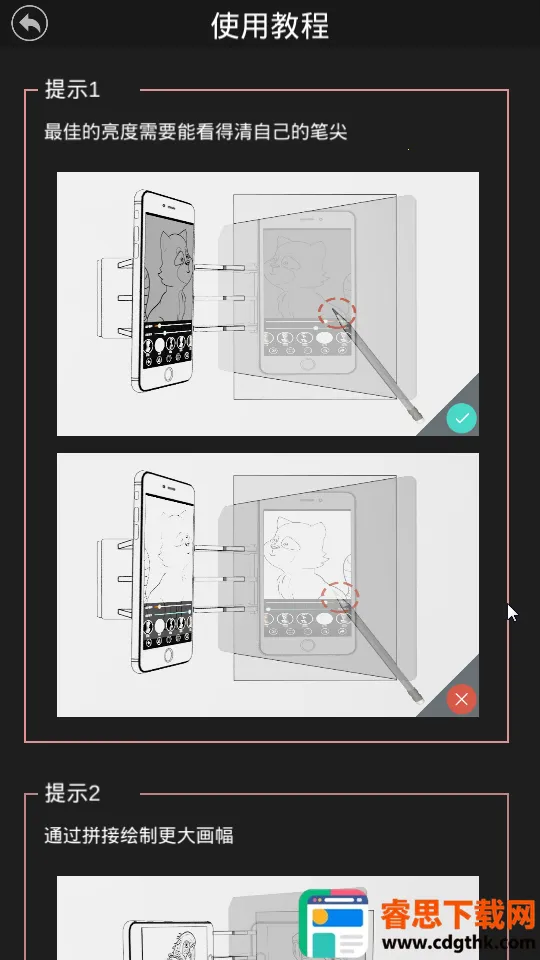 使用教程

提示1

最佳的亮度需要能看得清自己的笔尖

提示2

通过拼接绘制更大画幅

睿思下载网
www.cdgthk.com